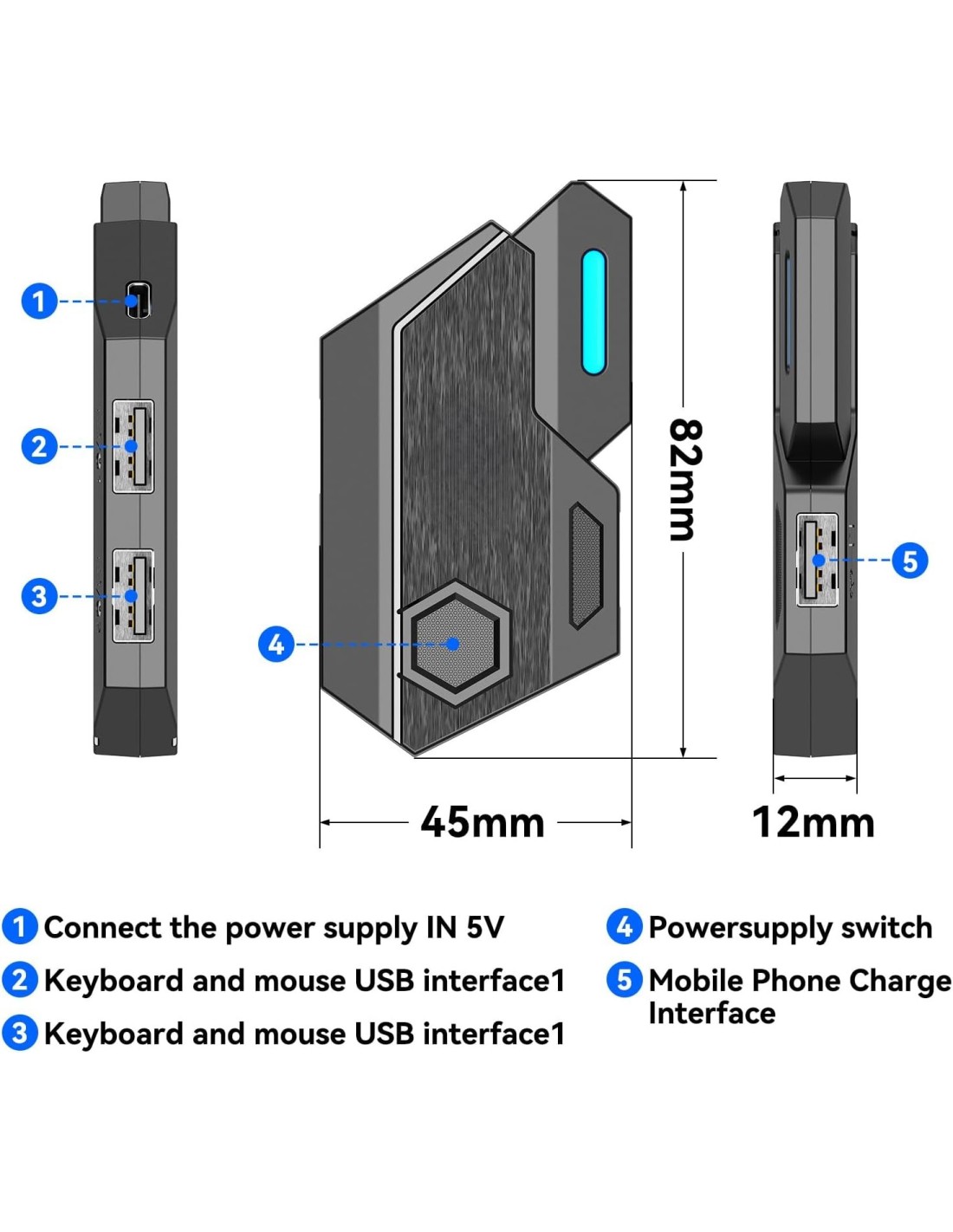 1
2
3
4
82mm
5
45mm
12mm

1 Connect the power supply IN 5V
2 Keyboard and mouse USB interface1
3 Keyboard and mouse USB interface1

4 Powersupply switch
5 Mobile Phone Charge Interface