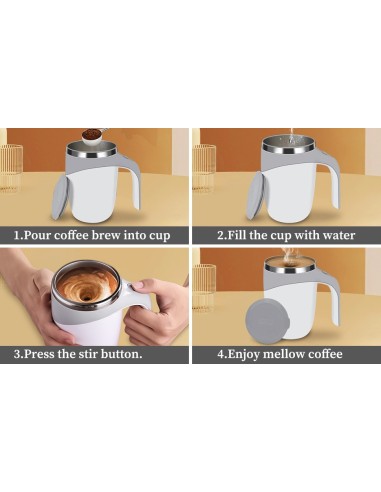 1.Pour coffee brew into cup

2.Fill the cup with water

3.Press the stir button.

4.Enjoy mellow coffee